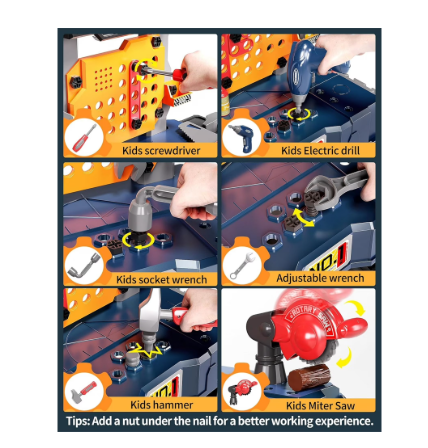 Kids screwdriver

Kids Electric drill

Kids socket wrench

NO.1

Adjustable wrench

NO.1

Kids hammer

ROTARY SAW

Kids Miter Saw

Tips: Add a nut under the nail for a better working experience.