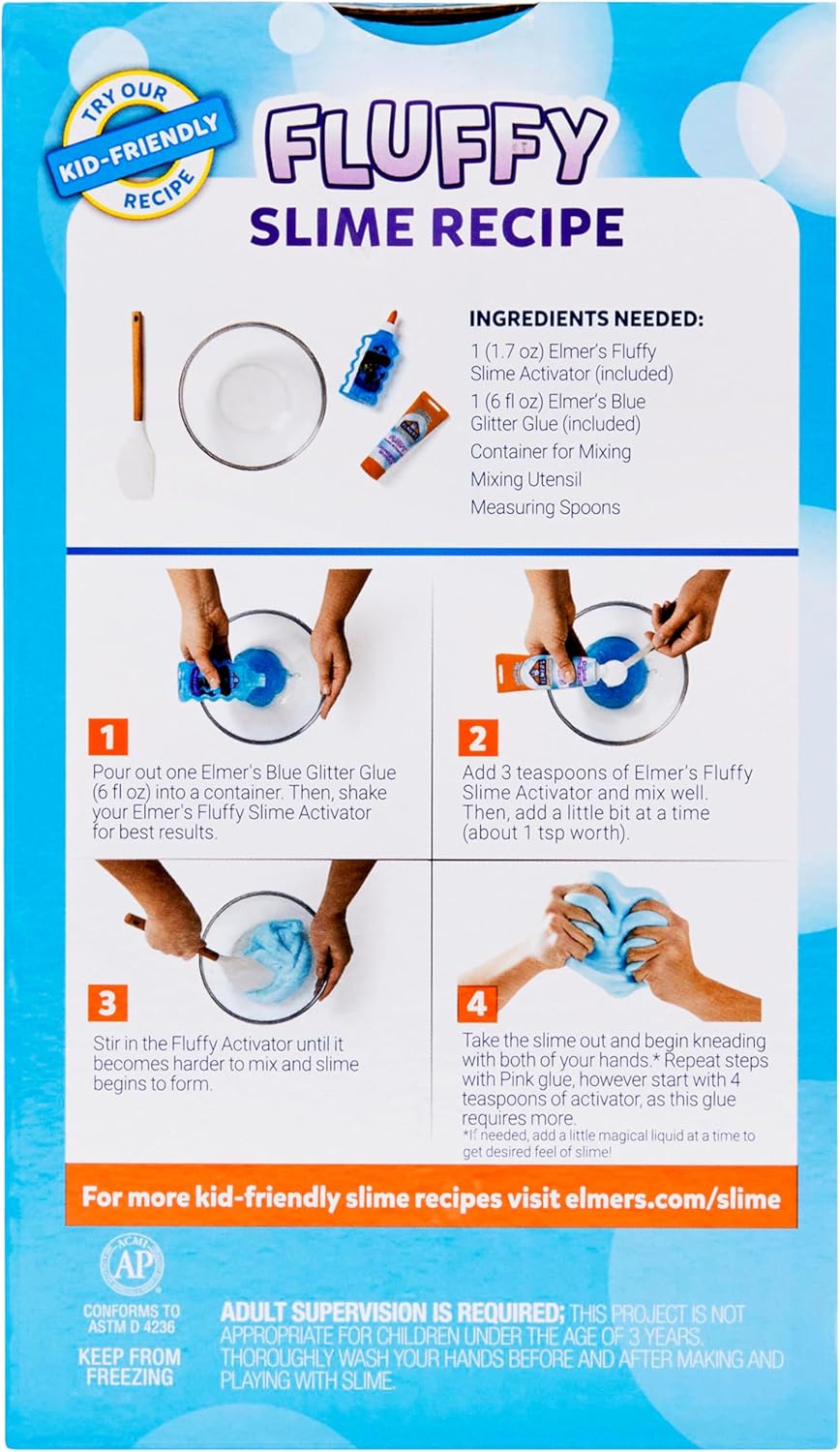 TRY OUR
KID-FRIENDLY
RECIPE

FLUFFY
SLIME RECIPE

INGREDIENTS NEEDED:
1 (1.7 oz) Elmer's Fluffy Slime Activator (included)
1 (6 fl oz) Elmer's Blue Glitter Glue (included)
Container for Mixing
Mixing Utensil
Measuring Spoons

1
Pour out one Elmer's Blue Glitter Glue (6 fl oz) into a container. Then, shake your Elmer's Fluffy Slime Activator for best results.

2
Add 3 teaspoons of Elmer's Fluffy Slime Activator and mix well. Then, add a little bit at a time (about 1 tsp worth).

3
Stir in the Fluffy Activator until it becomes harder to mix and slime begins to form.

4
Take the slime out and begin kneading with both of your hands.* Repeat steps with Pink glue, however start with 4 teaspoons of activator, as this glue requires more.
*If needed, add a little magical liquid at a time to get desired feel of slime!

For more kid-friendly slime recipes visit elmers.com/slime

ACMI
AP
CONFORMS TO ASTM D 4236

KEEP FROM FREEZING

ADULT SUPERVISION IS REQUIRED; THIS PROJECT IS NOT APPROPRIATE FOR CHILDREN UNDER THE AGE OF 3 YEARS. THOROUGHLY WASH YOUR HANDS BEFORE AND AFTER MAKING AND PLAYING WITH SLIME.