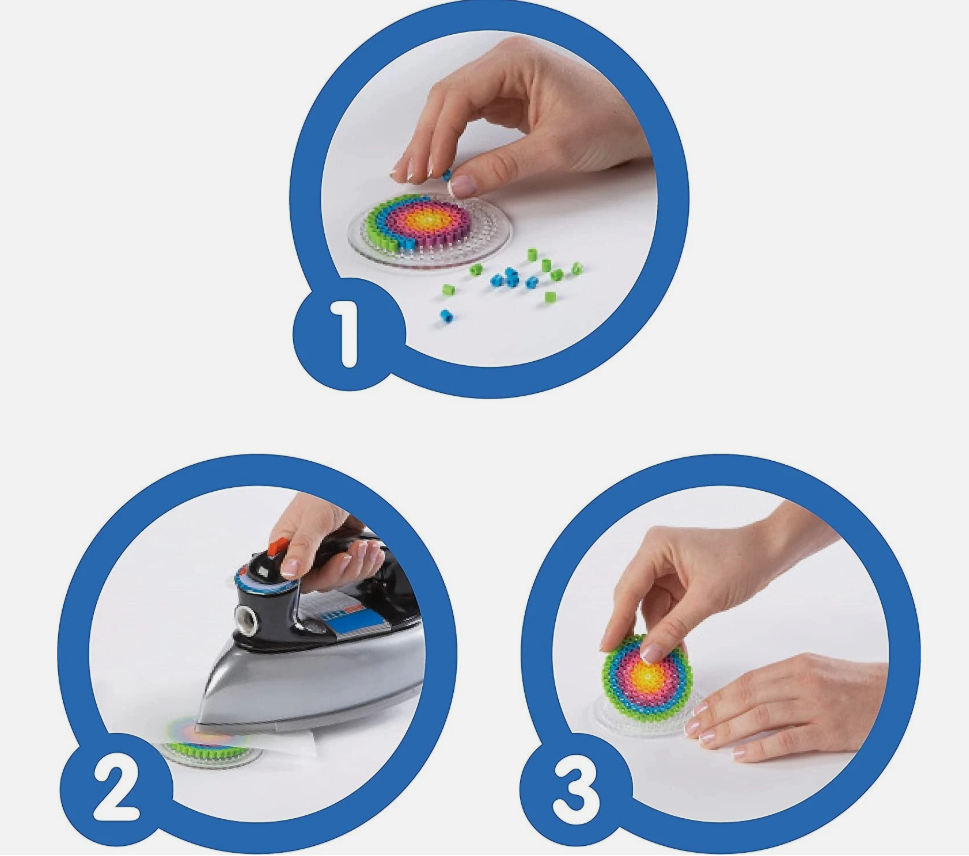 1

2

3